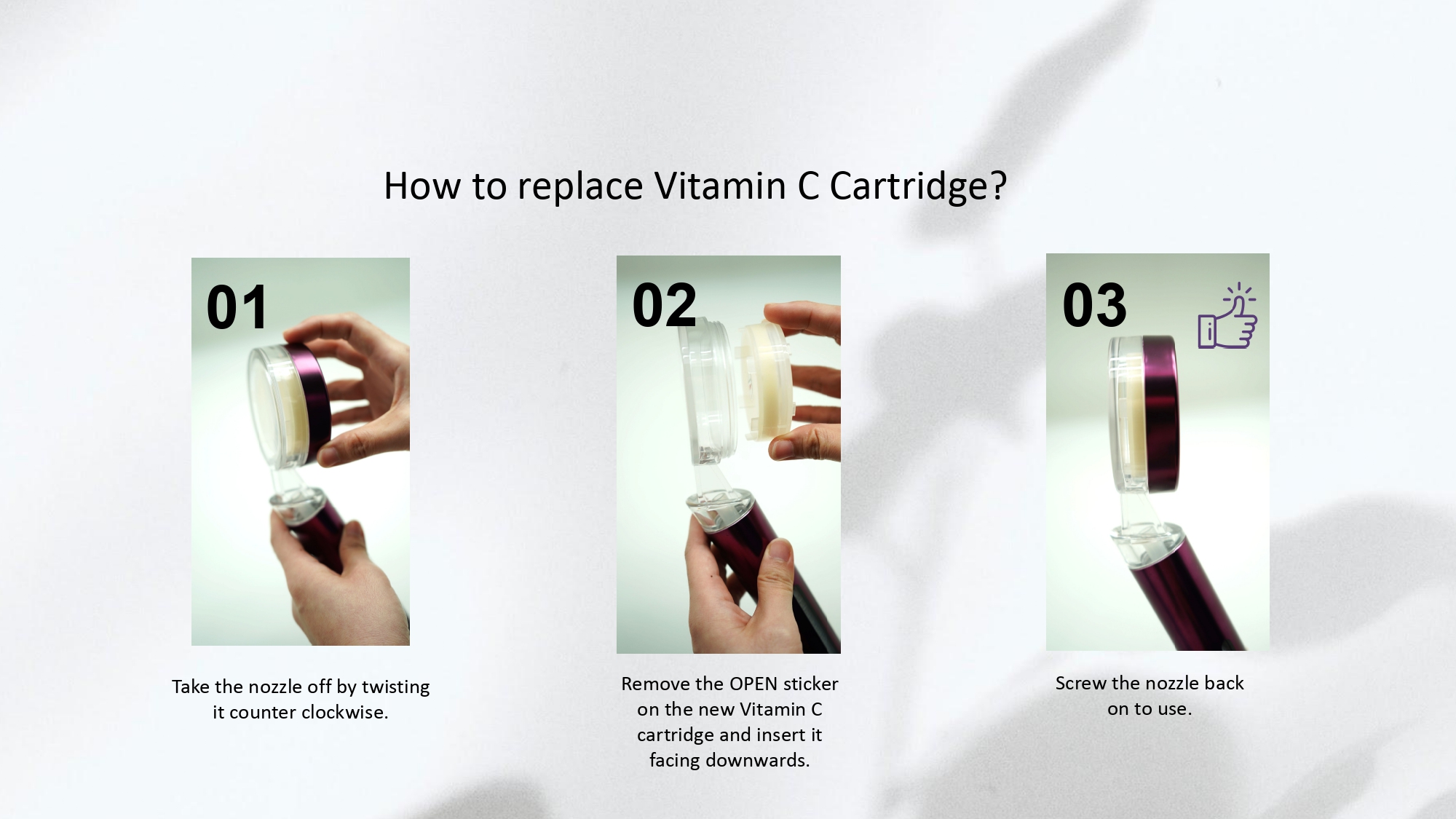 How to replace Vitamin C Cartridge?

01

Take the nozzle off by twisting it counter clockwise.

02

Remove the OPEN sticker on the new Vitamin C cartridge and insert it facing downwards.

03

Screw the nozzle back on to use.