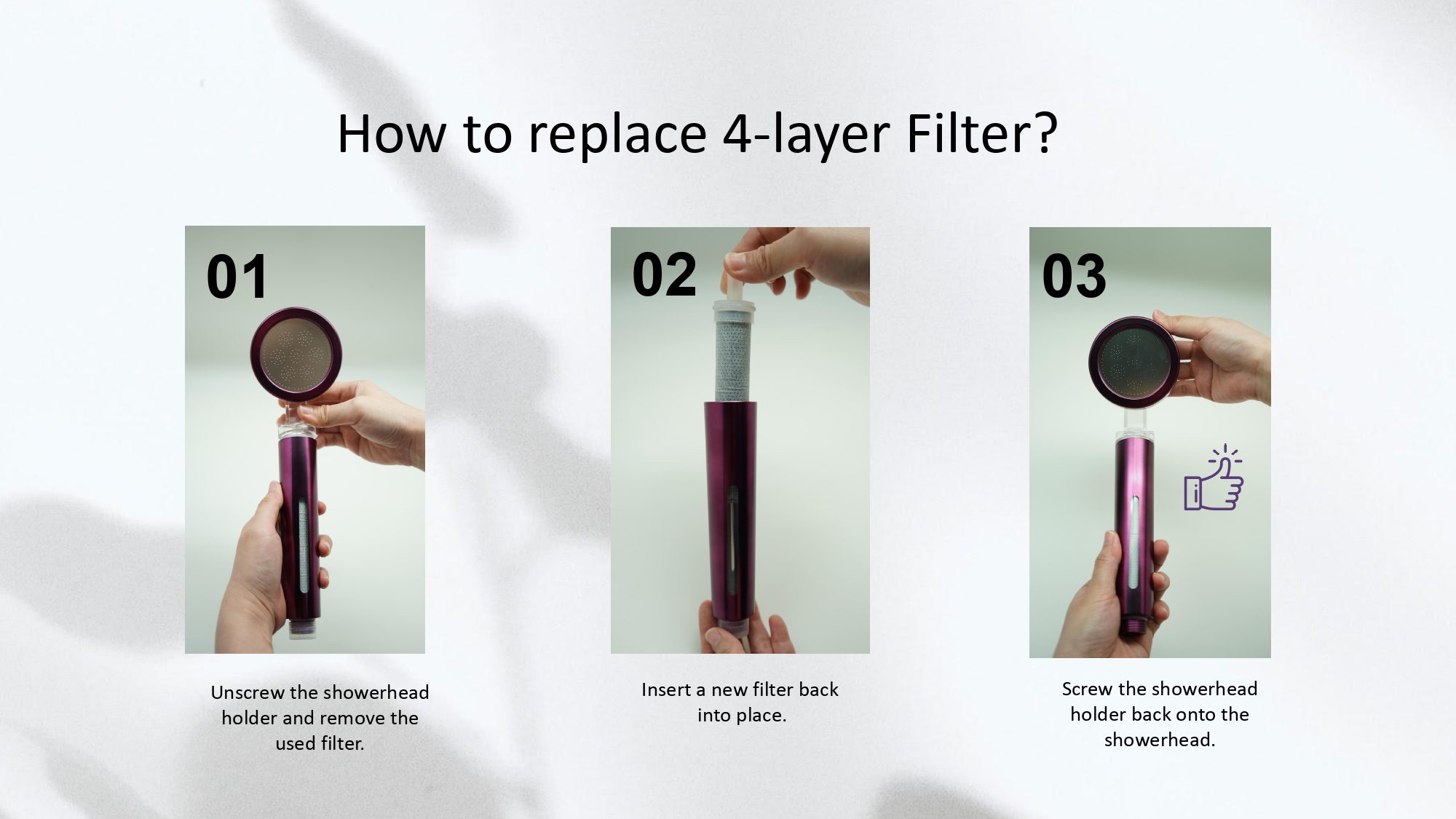 How to replace 4-layer Filter?

01

Unscrew the showerhead holder and remove the used filter.

02

Insert a new filter back into place.

03

Screw the showerhead holder back onto the showerhead.